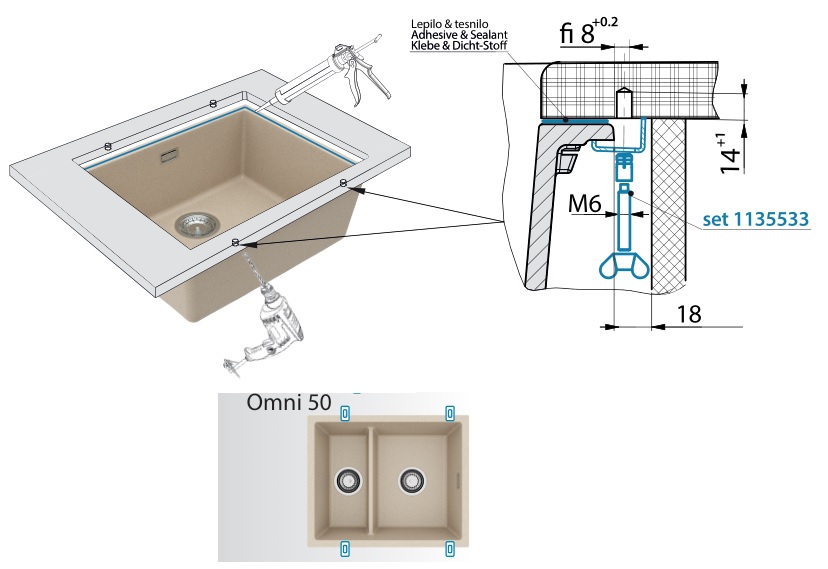 Lepilo & tesnilo
Adhesive & Sealant
Klebe & Dicht-Stoff

fi $8^{+0.2}$

$14^{+1}$

M6

set 1135533

18

Omni 50