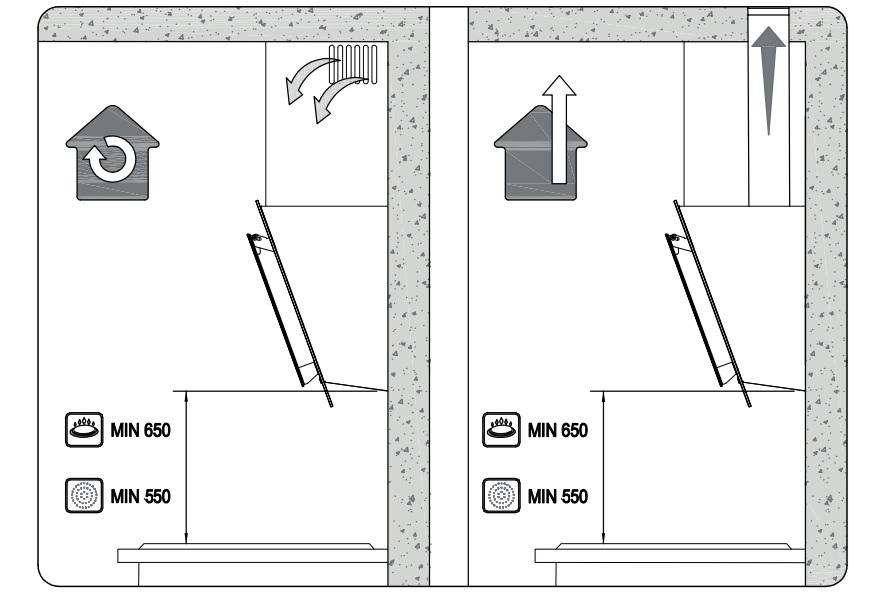 MIN 650
MIN 550

MIN 650
MIN 550