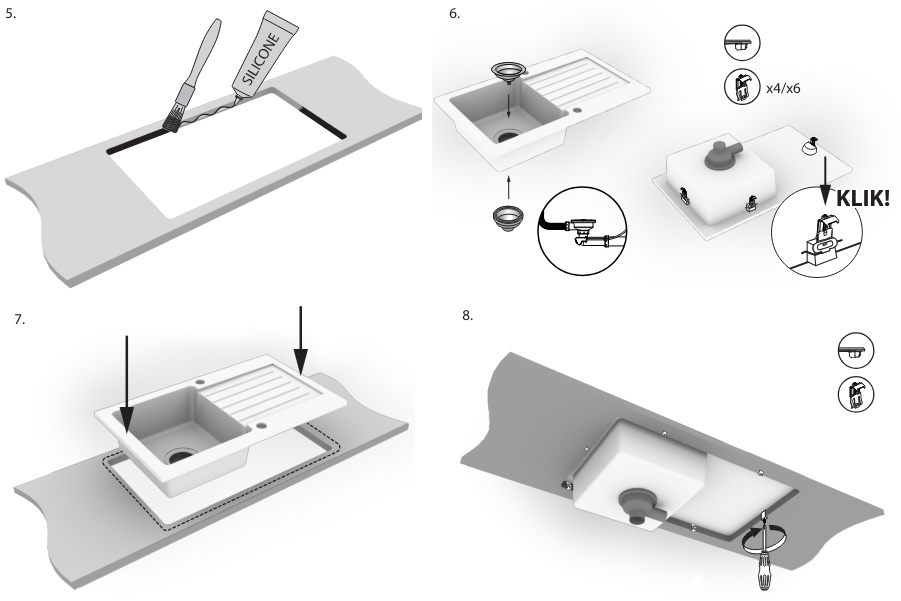 5.

SILICONE

6.

x4/x6

KLIK!

7.

8.