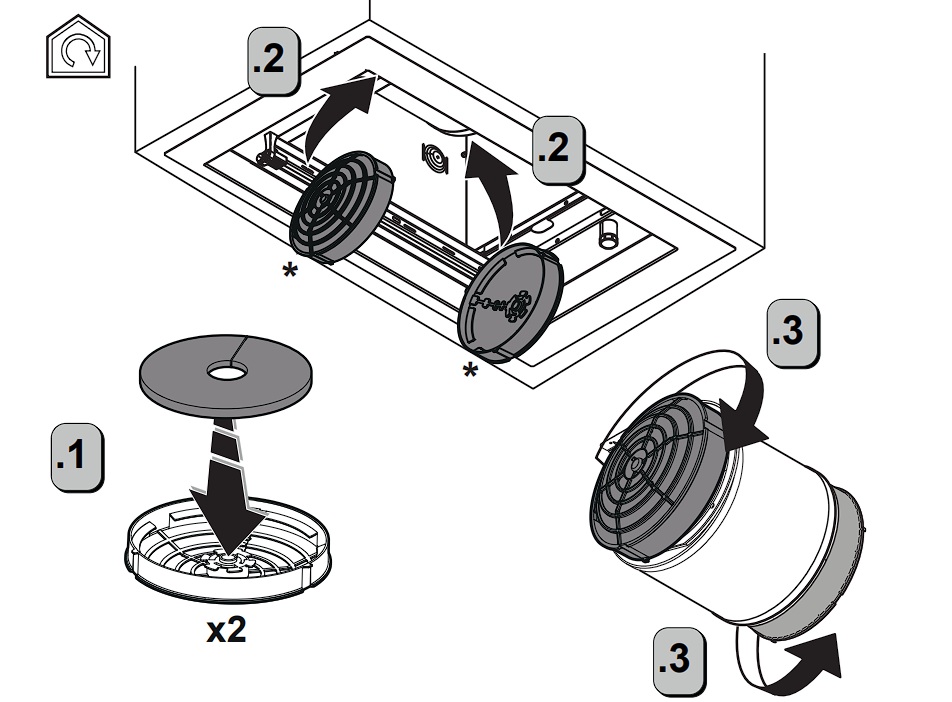 .2

.2

*

*

.3

.1

x2

.3