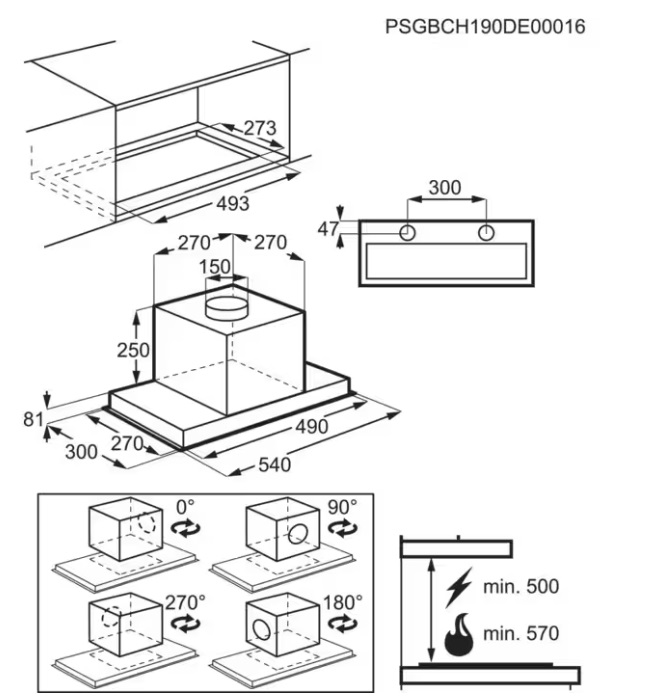 PSGBCH190DE00016

273
493

300
47

270
270
150
250
81
300
270
490
540

0°
90°
270°
180°

min. 500
min. 570