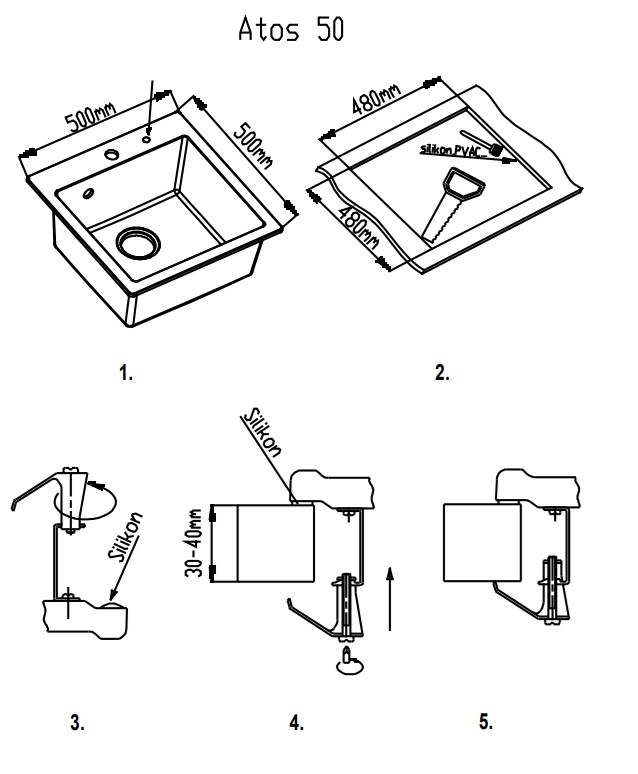 Atos 50

500mm

500mm

480mm

Silikon PVAC

480mm

1.

2.

Silikon

Silikon

30-40mm

3.

4.

5.