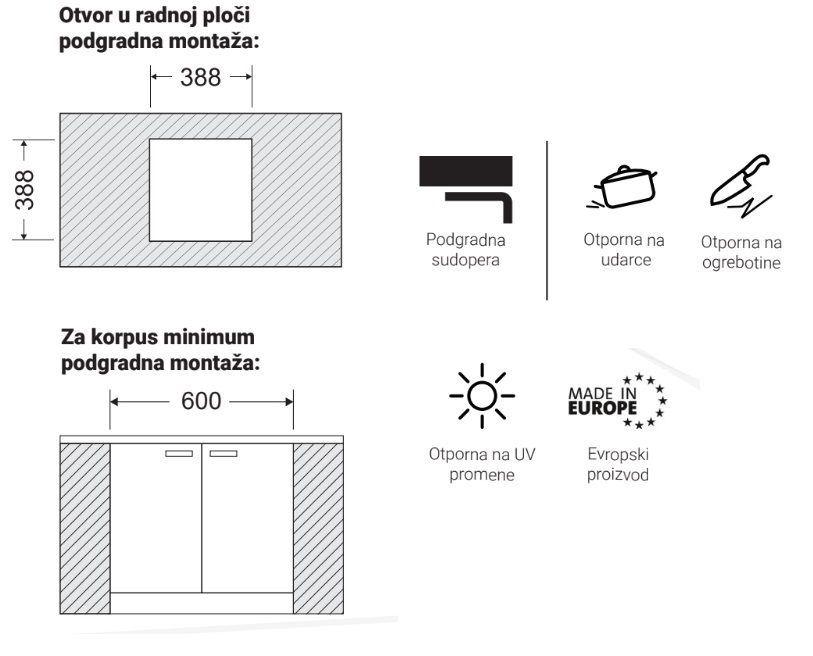 Otvor u radnoj ploči podgradna montaža:

388

388

Podgradna sudopera

Otporna na udarce

Otporna na ogrebotine

Za korpus minimum podgradna montaža:

600

Otporna na UV promene

MADE IN EUROPE

Evropski proizvod